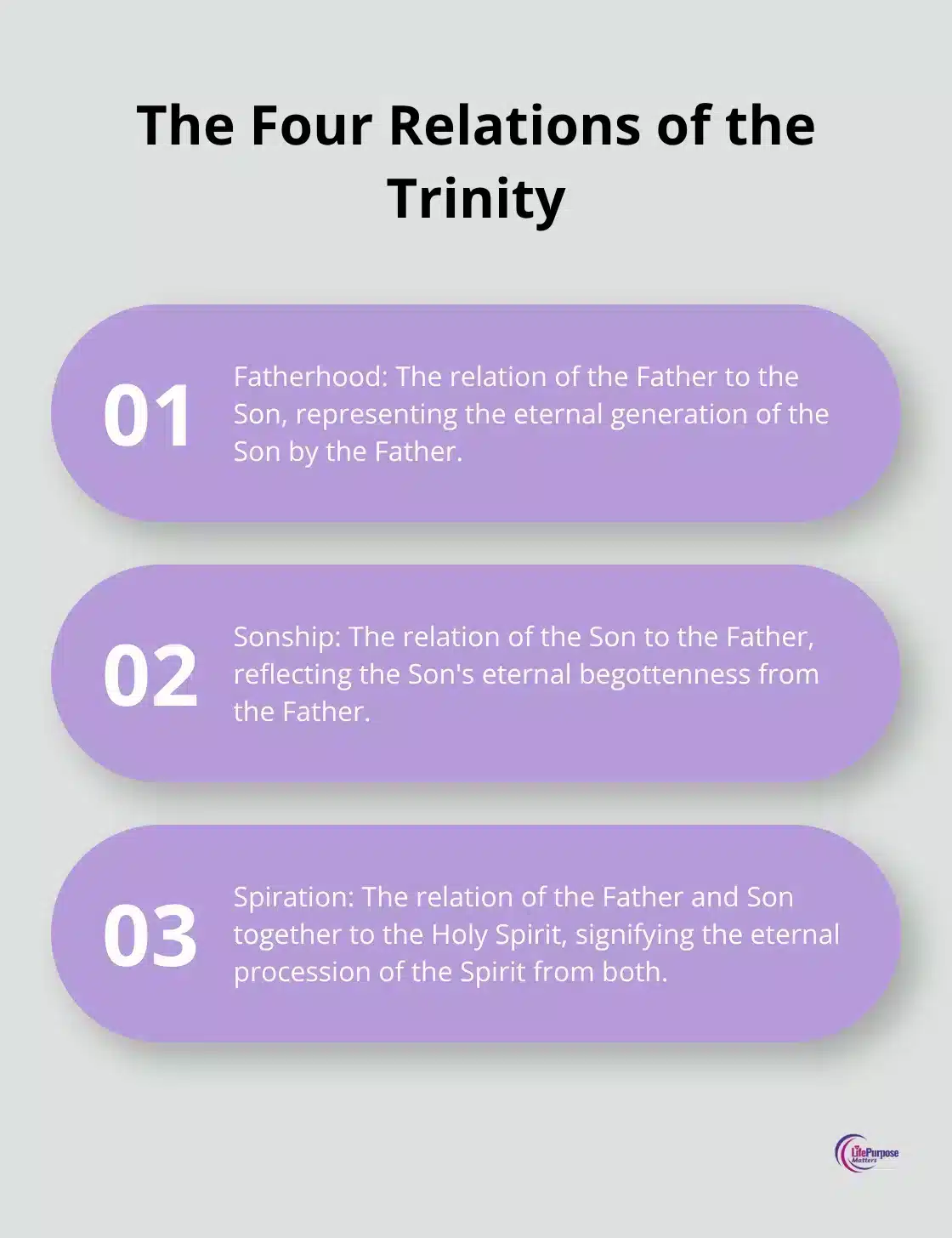 The Four Relations of the Trinity

01
Fatherhood: The relation of the Father to the Son, representing the eternal generation of the Son by the Father.

02
Sonship: The relation of the Son to the Father, reflecting the Son's eternal begottenness from the Father.

03
Spiration: The relation of the Father and Son together to the Holy Spirit, signifying the eternal procession of the Spirit from both.

LifePurpose Matters