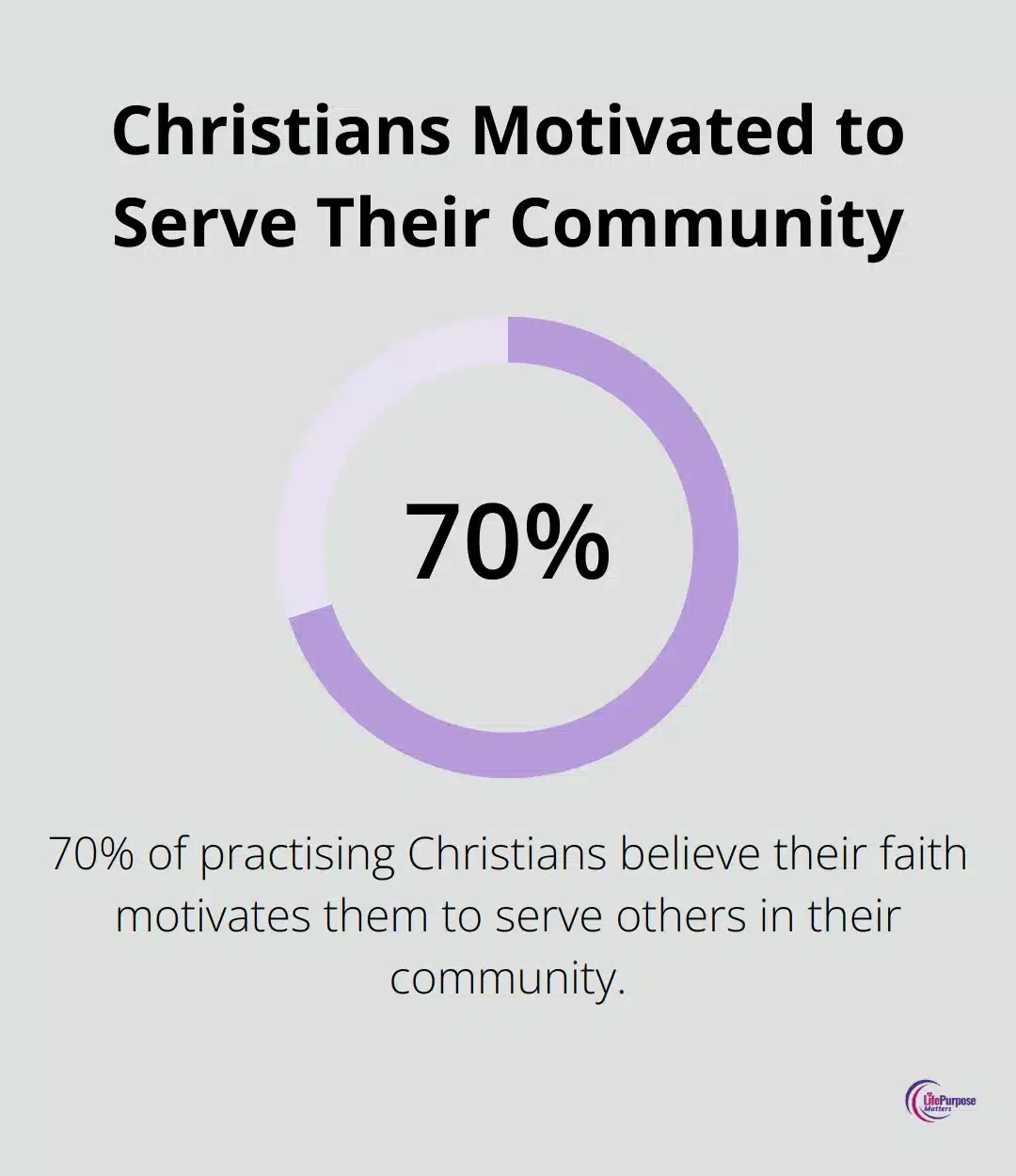 Christians Motivated to Serve Their Community

70%

70% of practising Christians believe their faith motivates them to serve others in their community.

LifePurpose Matters