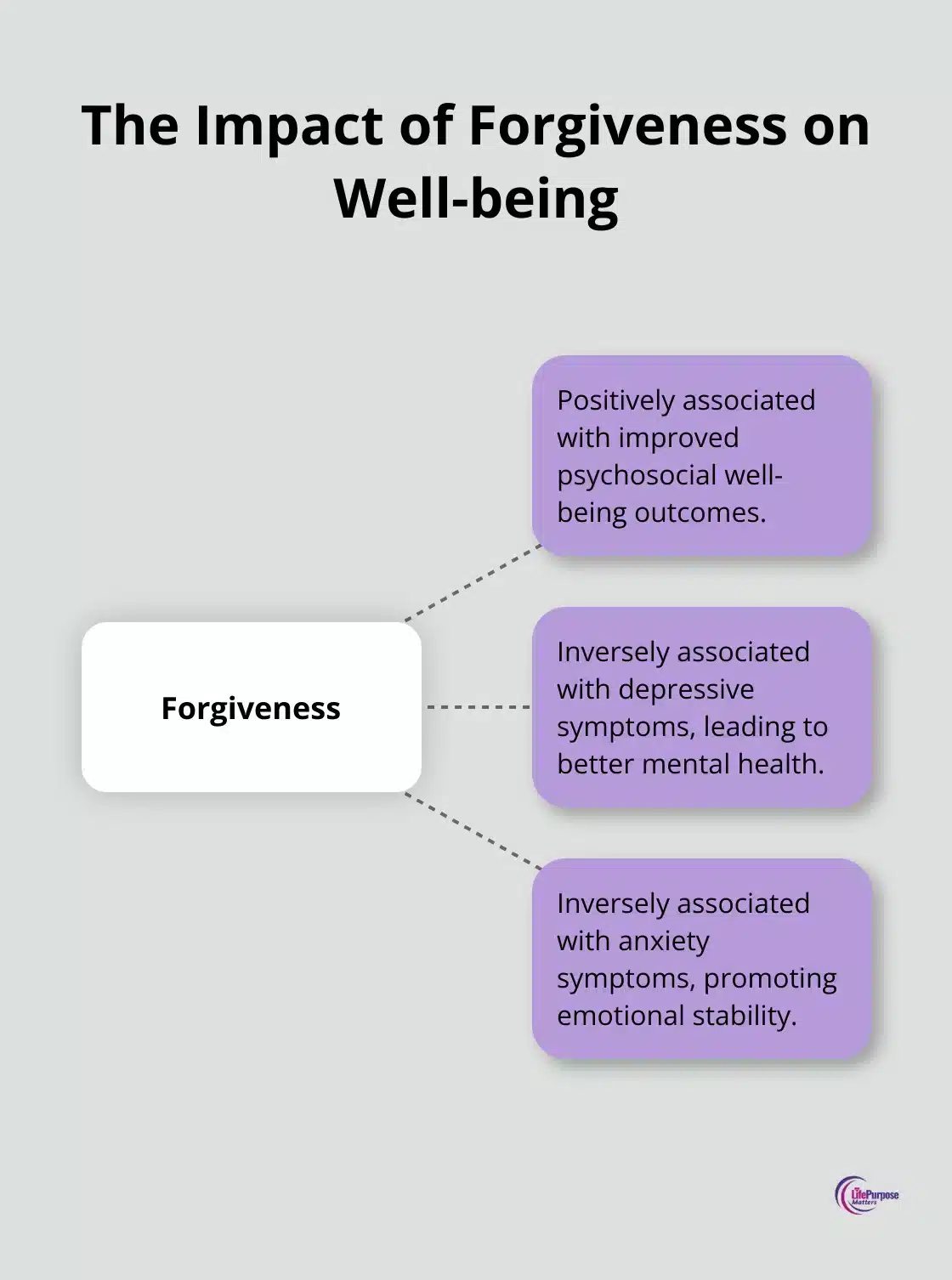 The Impact of Forgiveness on Well-being

Forgiveness

Positively associated with improved psychosocial well-being outcomes.

Inversely associated with depressive symptoms, leading to better mental health.

Inversely associated with anxiety symptoms, promoting emotional stability.

LifePurpose Matters