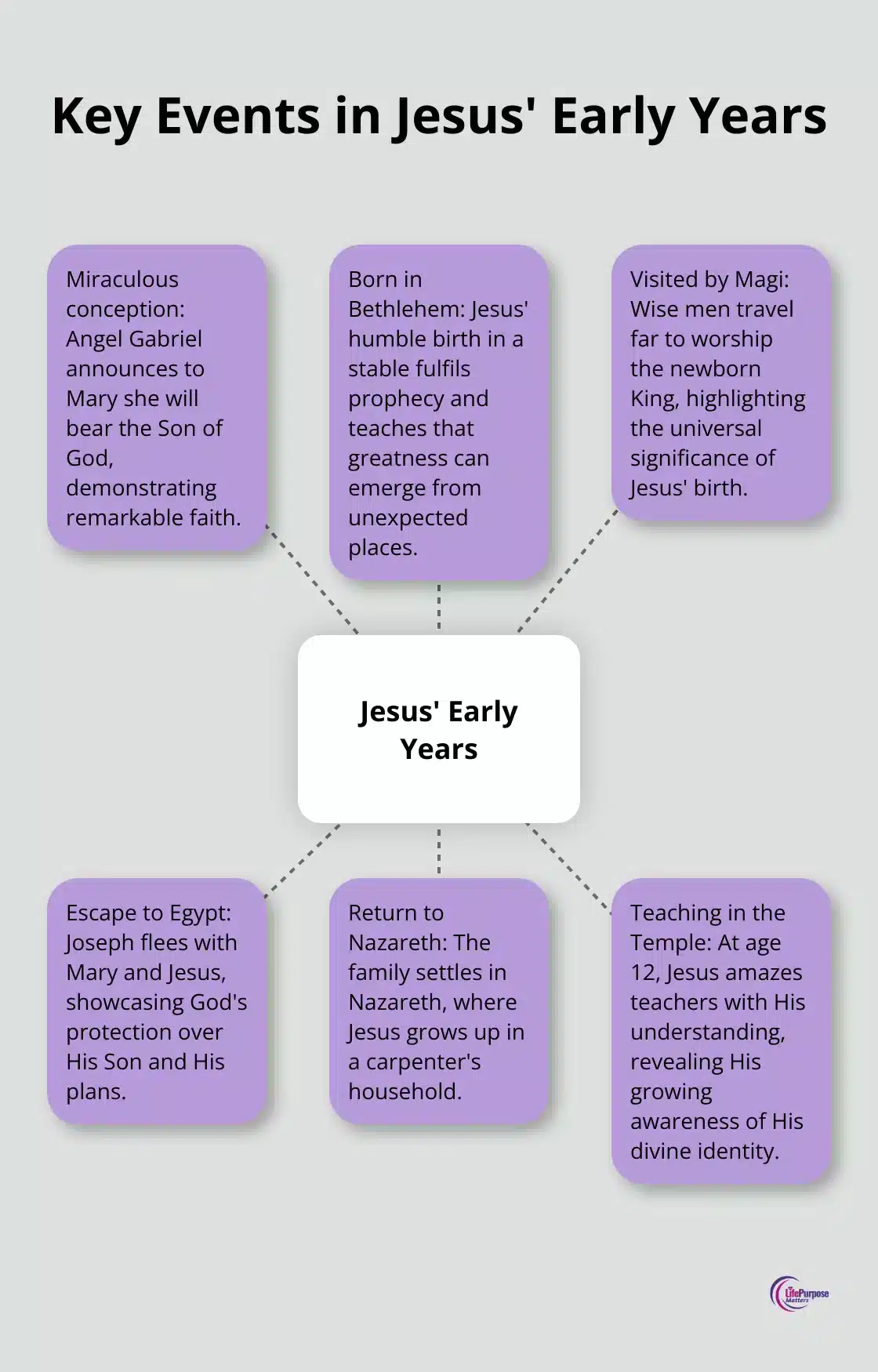 Key Events in Jesus' Early Years

Miraculous conception: Angel Gabriel announces to Mary she will bear the Son of God, demonstrating remarkable faith.

Born in Bethlehem: Jesus' humble birth in a stable fulfils prophecy and teaches that greatness can emerge from unexpected places.

Visited by Magi: Wise men travel far to worship the newborn King, highlighting the universal significance of Jesus' birth.

Jesus' Early Years

Escape to Egypt: Joseph flees with Mary and Jesus, showcasing God's protection over His Son and His plans.

Return to Nazareth: The family settles in Nazareth, where Jesus grows up in a carpenter's household.

Teaching in the Temple: At age 12, Jesus amazes teachers with His understanding, revealing His growing awareness of His divine identity.

LifePurpose Matters