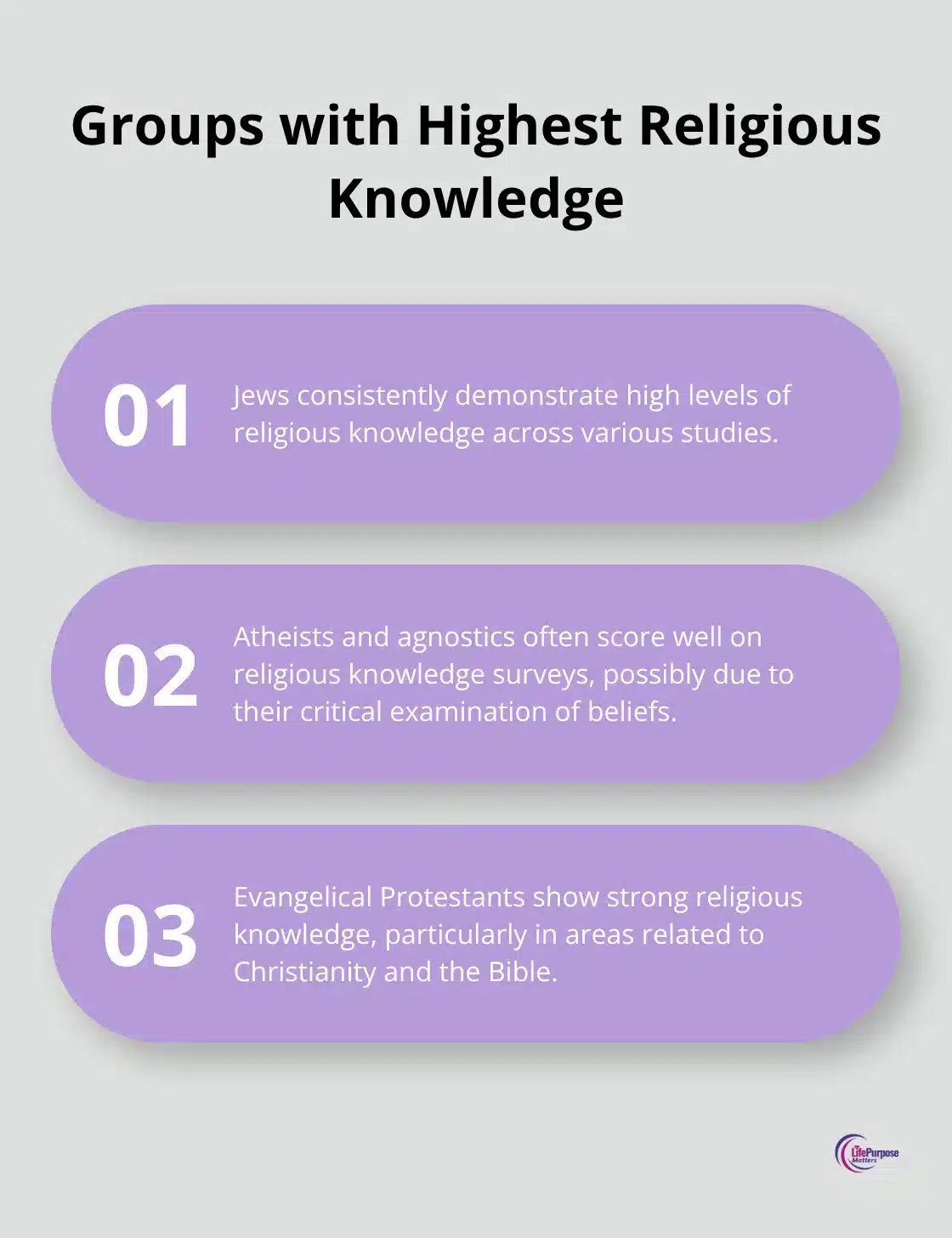 Groups with Highest Religious Knowledge

01 Jews consistently demonstrate high levels of religious knowledge across various studies.

02 Atheists and agnostics often score well on religious knowledge surveys, possibly due to their critical examination of beliefs.

03 Evangelical Protestants show strong religious knowledge, particularly in areas related to Christianity and the Bible.

LifePurpose Matters