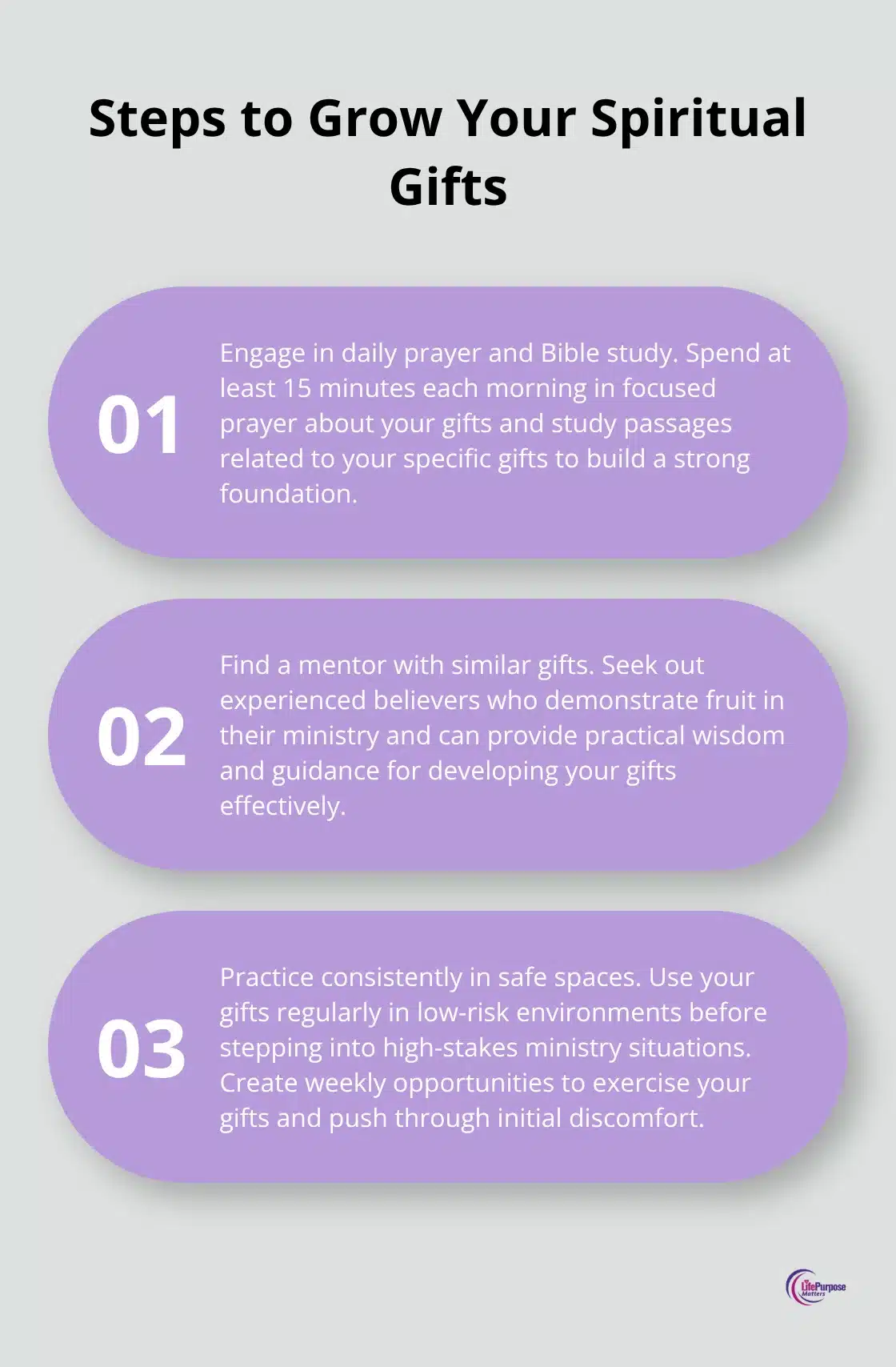 Steps to Grow Your Spiritual Gifts

01

Engage in daily prayer and Bible study. Spend at least 15 minutes each morning in focused prayer about your gifts and study passages related to your specific gifts to build a strong foundation.

02

Find a mentor with similar gifts. Seek out experienced believers who demonstrate fruit in their ministry and can provide practical wisdom and guidance for developing your gifts effectively.

03

Practice consistently in safe spaces. Use your gifts regularly in low-risk environments before stepping into high-stakes ministry situations. Create weekly opportunities to exercise your gifts and push through initial discomfort.

LifePurpose Matters