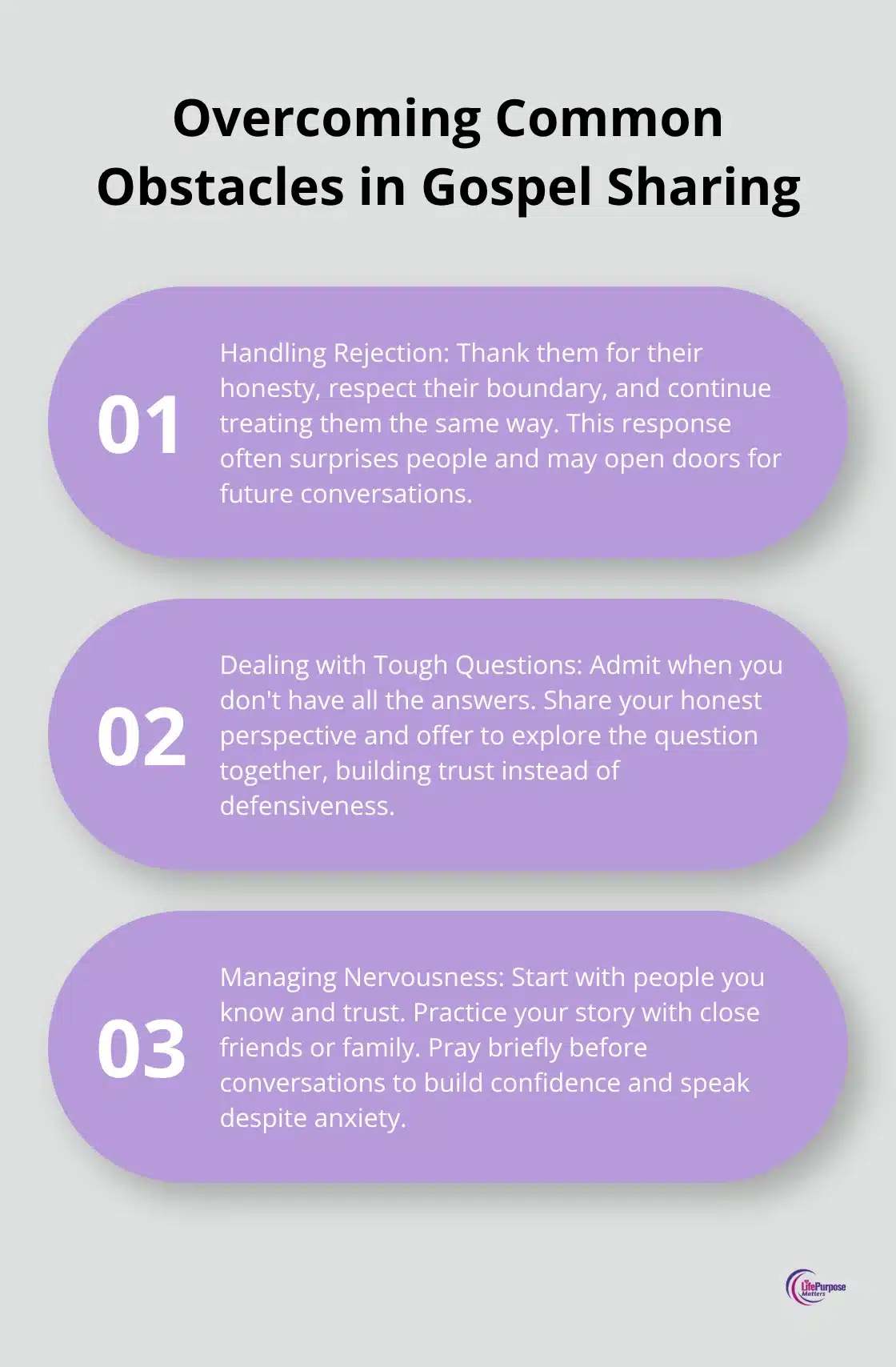 Overcoming Common Obstacles in Gospel Sharing

01

Handling Rejection: Thank them for their honesty, respect their boundary, and continue treating them the same way. This response often surprises people and may open doors for future conversations.

02

Dealing with Tough Questions: Admit when you don't have all the answers. Share your honest perspective and offer to explore the question together, building trust instead of defensiveness.

03

Managing Nervousness: Start with people you know and trust. Practice your story with close friends or family. Pray briefly before conversations to build confidence and speak despite anxiety.

LifePurpose Matters