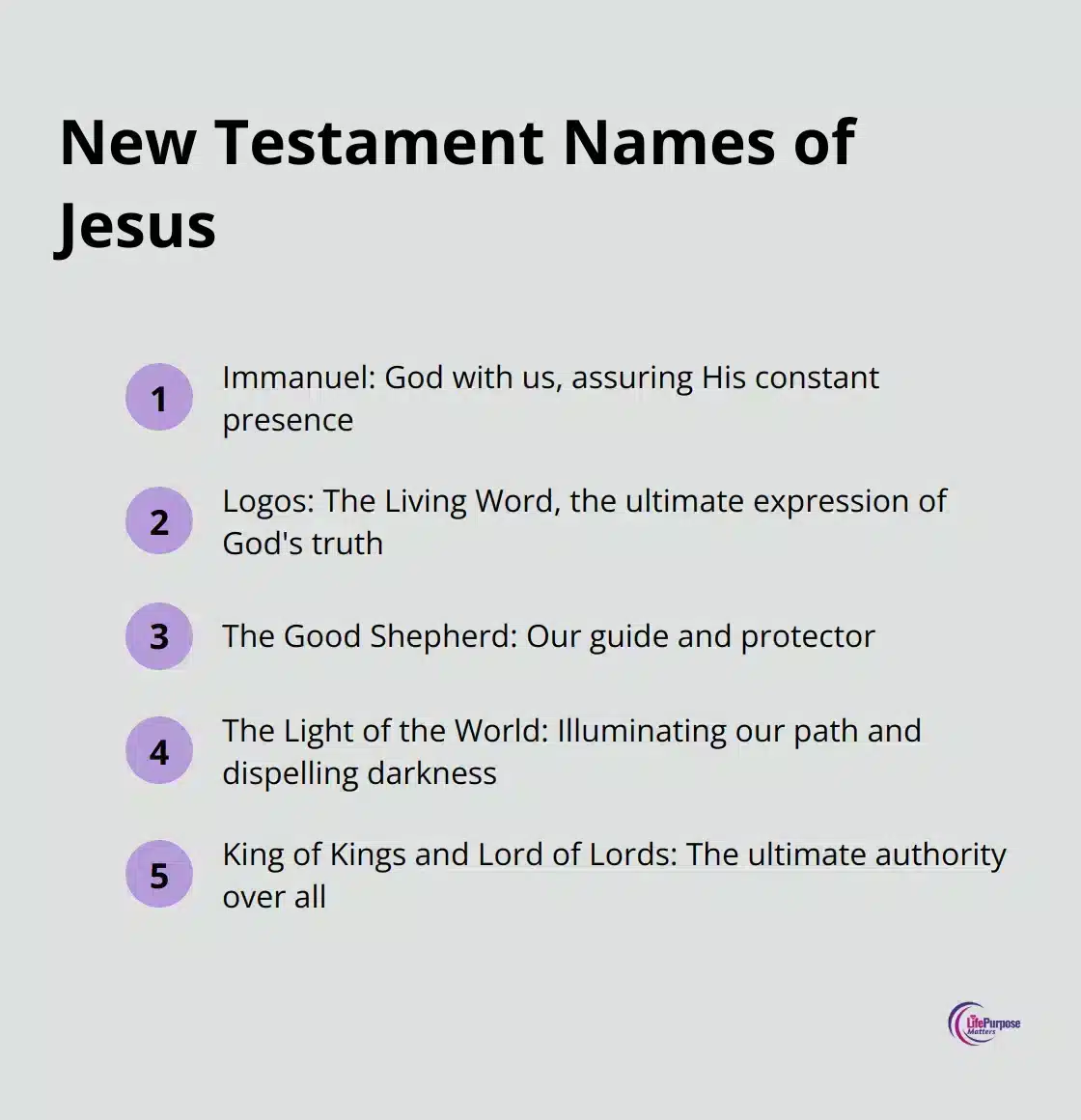 New Testament Names of Jesus

1 Immanuel: God with us, assuring His constant presence

2 Logos: The Living Word, the ultimate expression of God's truth

3 The Good Shepherd: Our guide and protector

4 The Light of the World: Illuminating our path and dispelling darkness

5 King of Kings and Lord of Lords: The ultimate authority over all

LifePurpose Matters