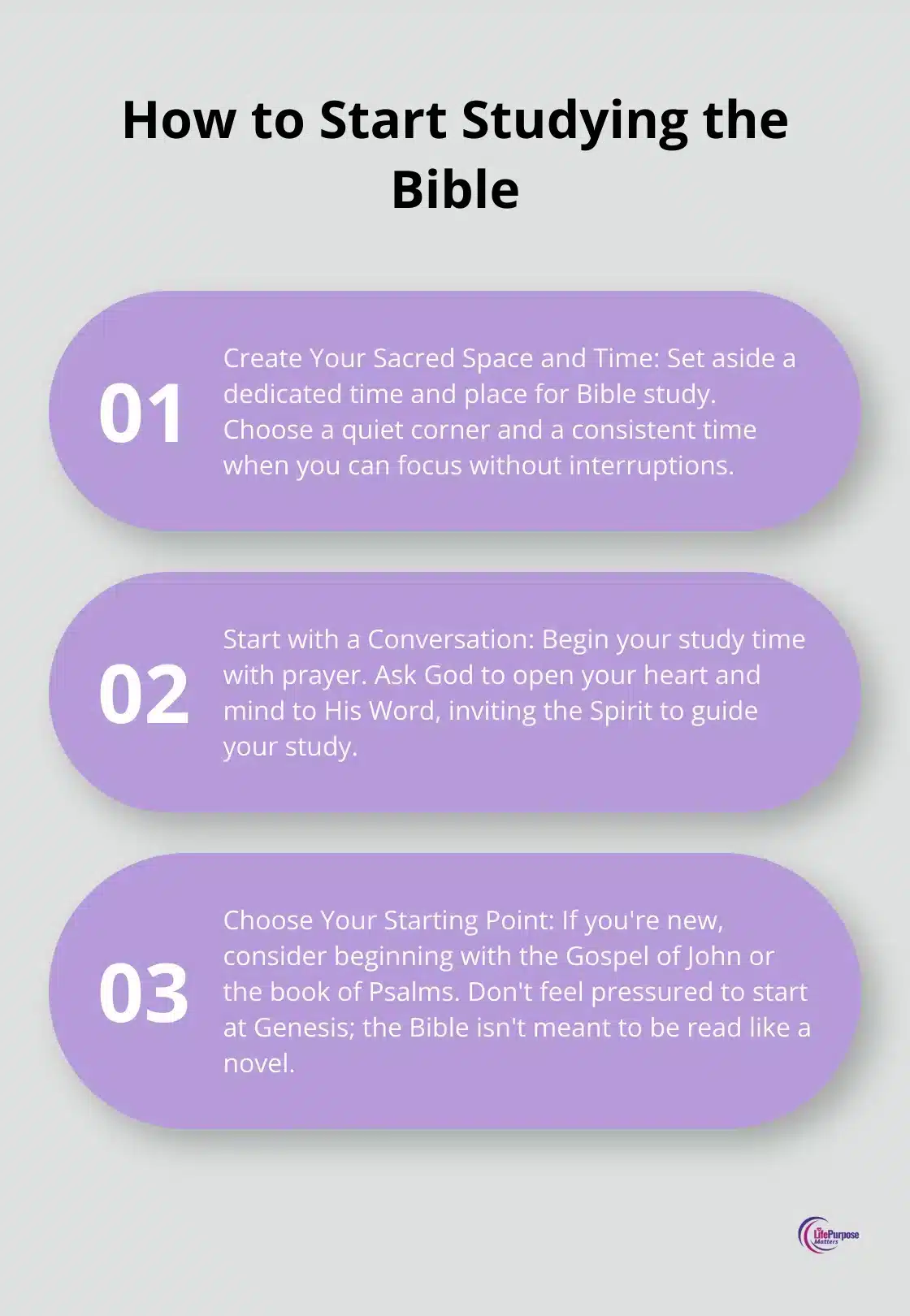 How to Start Studying the Bible

01

Create Your Sacred Space and Time: Set aside a dedicated time and place for Bible study. Choose a quiet corner and a consistent time when you can focus without interruptions.

02

Start with a Conversation: Begin your study time with prayer. Ask God to open your heart and mind to His Word, inviting the Spirit to guide your study.

03

Choose Your Starting Point: If you're new, consider beginning with the Gospel of John or the book of Psalms. Don't feel pressured to start at Genesis; the Bible isn't meant to be read like a novel.

LifePurpose Matters