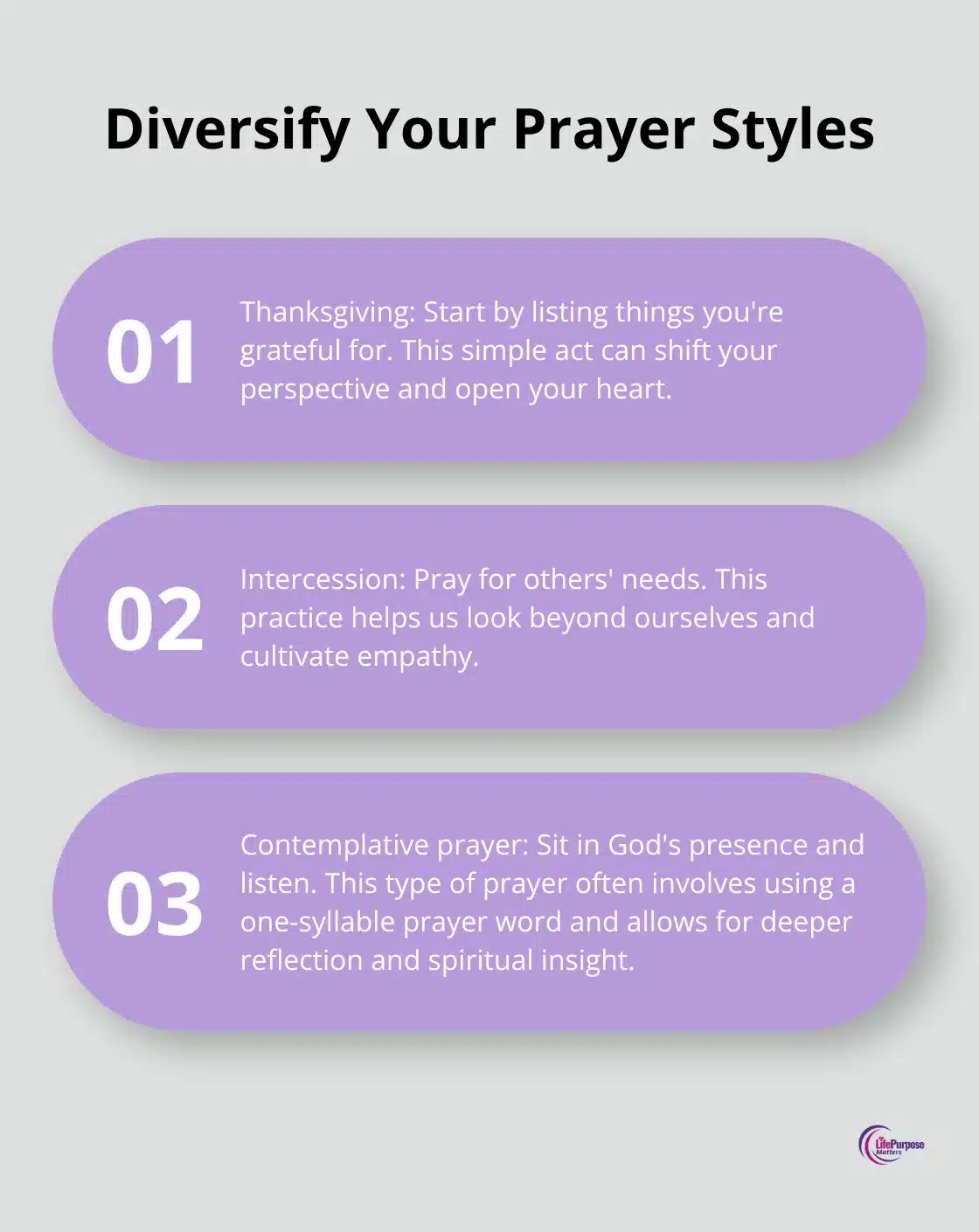 Diversify Your Prayer Styles

01

Thanksgiving: Start by listing things you're grateful for. This simple act can shift your perspective and open your heart.

02

Intercession: Pray for others' needs. This practice helps us look beyond ourselves and cultivate empathy.

03

Contemplative prayer: Sit in God's presence and listen. This type of prayer often involves using a one-syllable prayer word and allows for deeper reflection and spiritual insight.

LifePurpose Matters