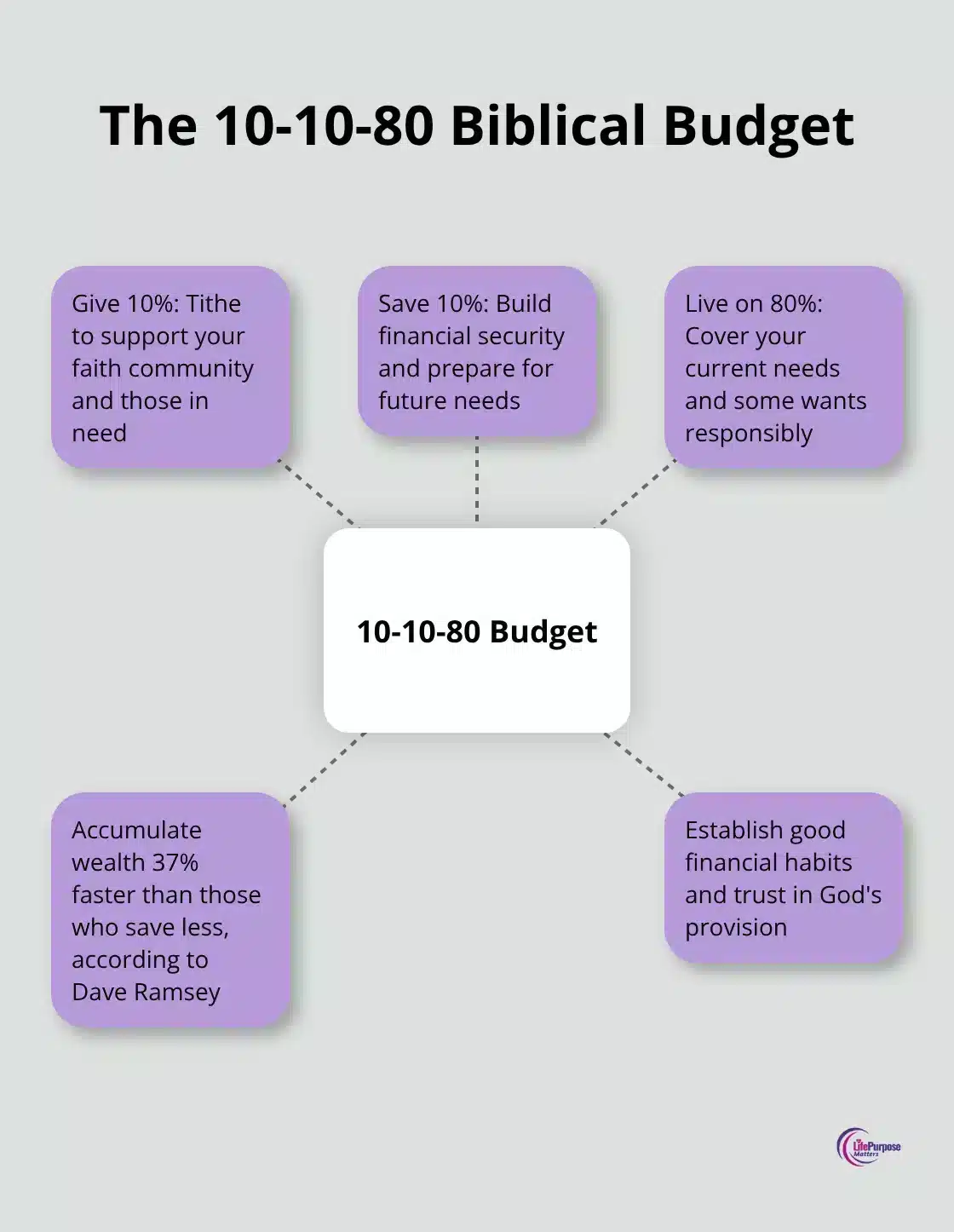 The 10-10-80 Biblical Budget

Give 10%: Tithe to support your faith community and those in need

Save 10%: Build financial security and prepare for future needs

Live on 80%: Cover your current needs and some wants responsibly

10-10-80 Budget

Accumulate wealth 37% faster than those who save less, according to Dave Ramsey

Establish good financial habits and trust in God's provision

LifePurpose Matters