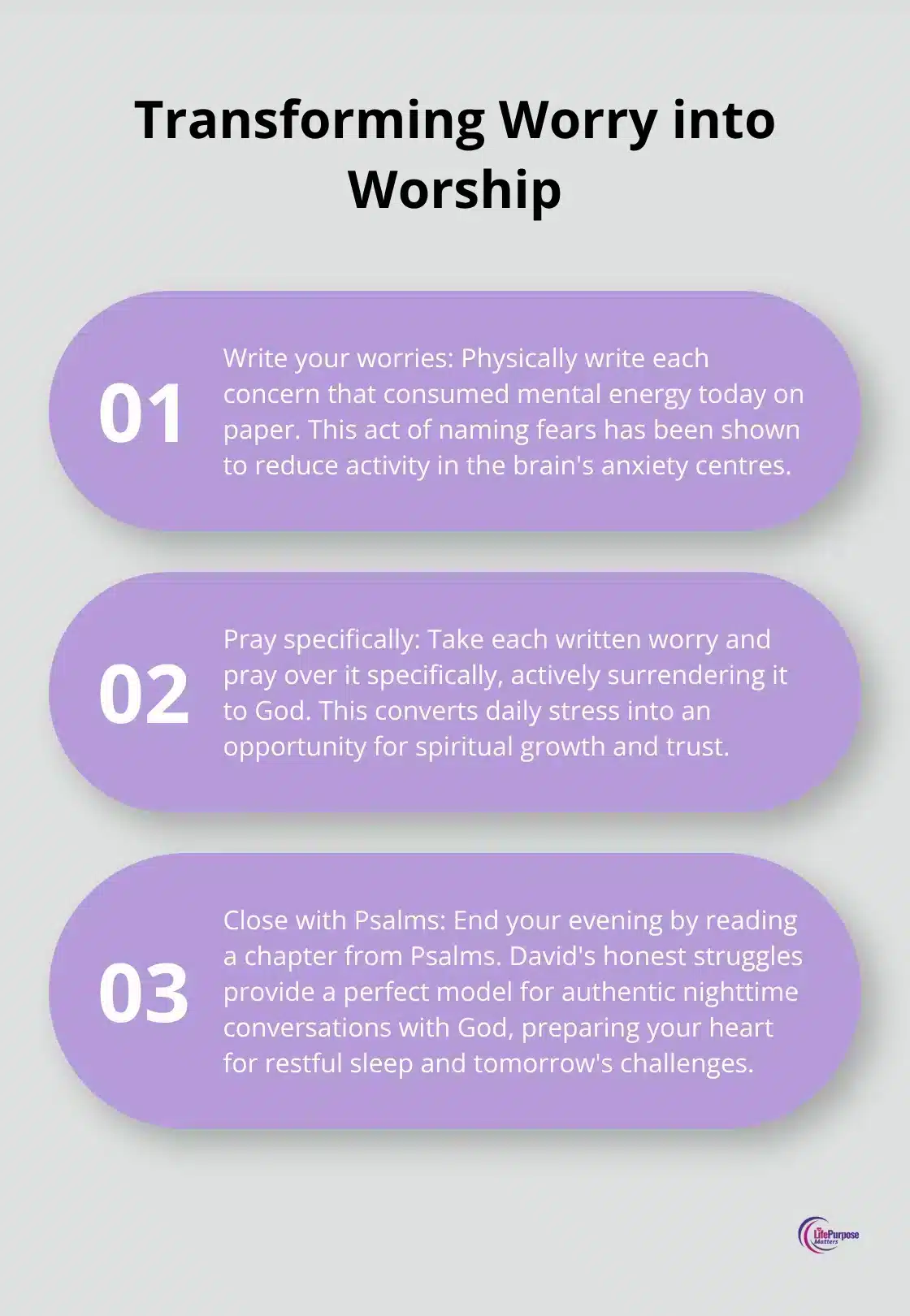 Transforming Worry into Worship

01

Write your worries: Physically write each concern that consumed mental energy today on paper. This act of naming fears has been shown to reduce activity in the brain's anxiety centres.

02

Pray specifically: Take each written worry and pray over it specifically, actively surrendering it to God. This converts daily stress into an opportunity for spiritual growth and trust.

03

Close with Psalms: End your evening by reading a chapter from Psalms. David's honest struggles provide a perfect model for authentic nighttime conversations with God, preparing your heart for restful sleep and tomorrow's challenges.

LifePurpose Matters