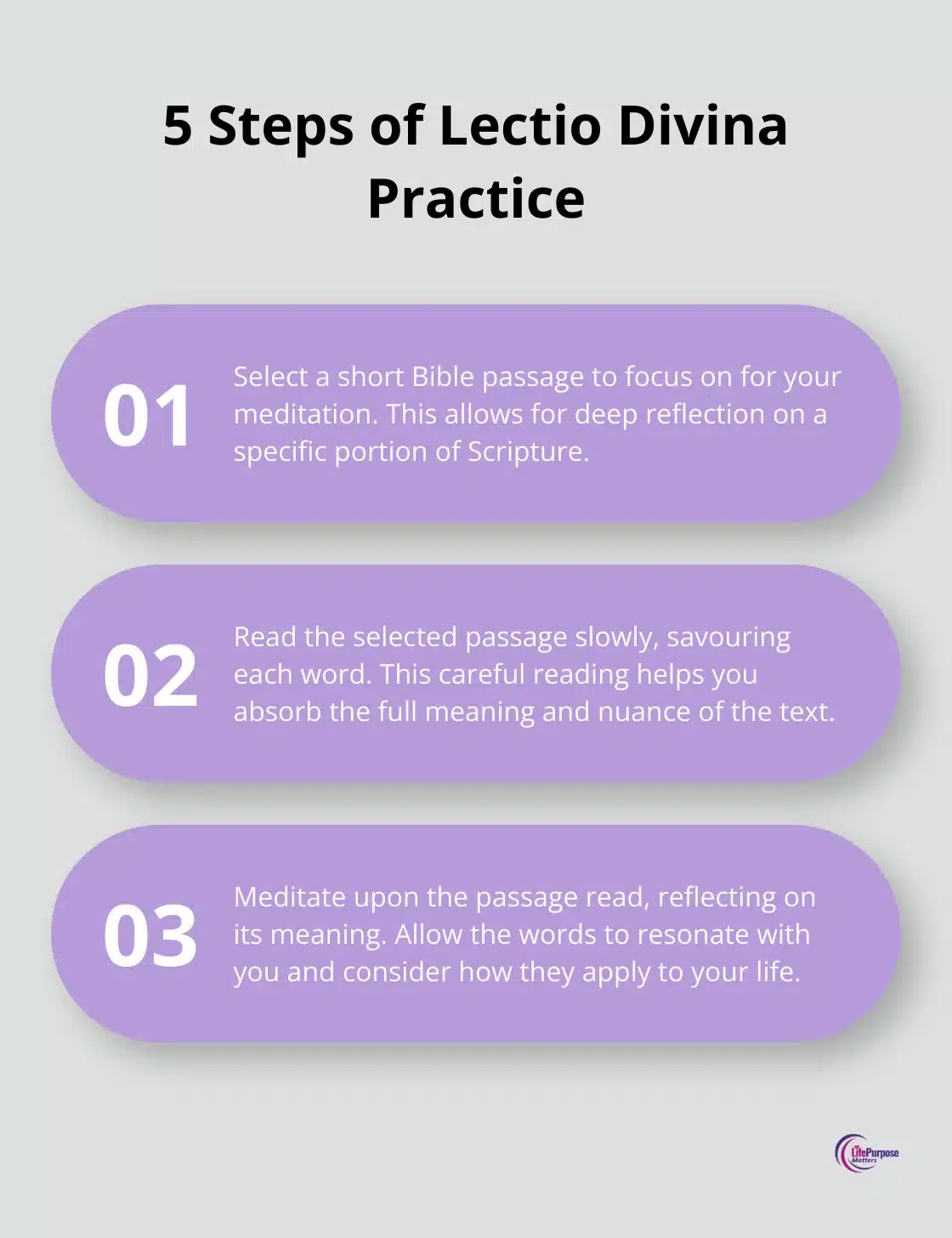 5 Steps of Lectio Divina Practice

01

Select a short Bible passage to focus on for your meditation. This allows for deep reflection on a specific portion of Scripture.

02

Read the selected passage slowly, savouring each word. This careful reading helps you absorb the full meaning and nuance of the text.

03

Meditate upon the passage read, reflecting on its meaning. Allow the words to resonate with you and consider how they apply to your life.

LifePurpose Matters