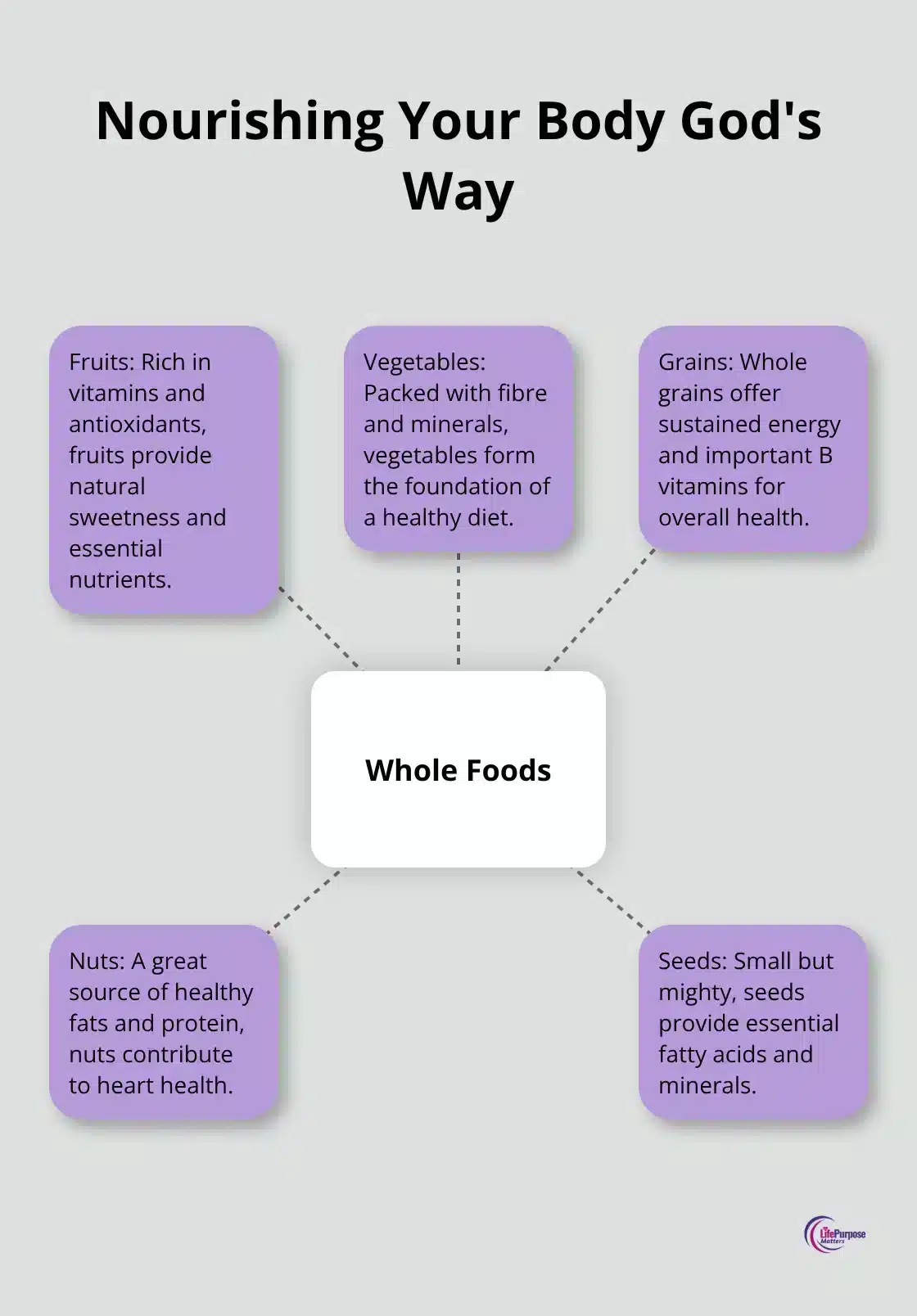 Nourishing Your Body God's Way

Fruits: Rich in vitamins and antioxidants, fruits provide natural sweetness and essential nutrients.

Vegetables: Packed with fibre and minerals, vegetables form the foundation of a healthy diet.

Grains: Whole grains offer sustained energy and important B vitamins for overall health.

Whole Foods

Nuts: A great source of healthy fats and protein, nuts contribute to heart health.

Seeds: Small but mighty, seeds provide essential fatty acids and minerals.

LifePurpose Matters