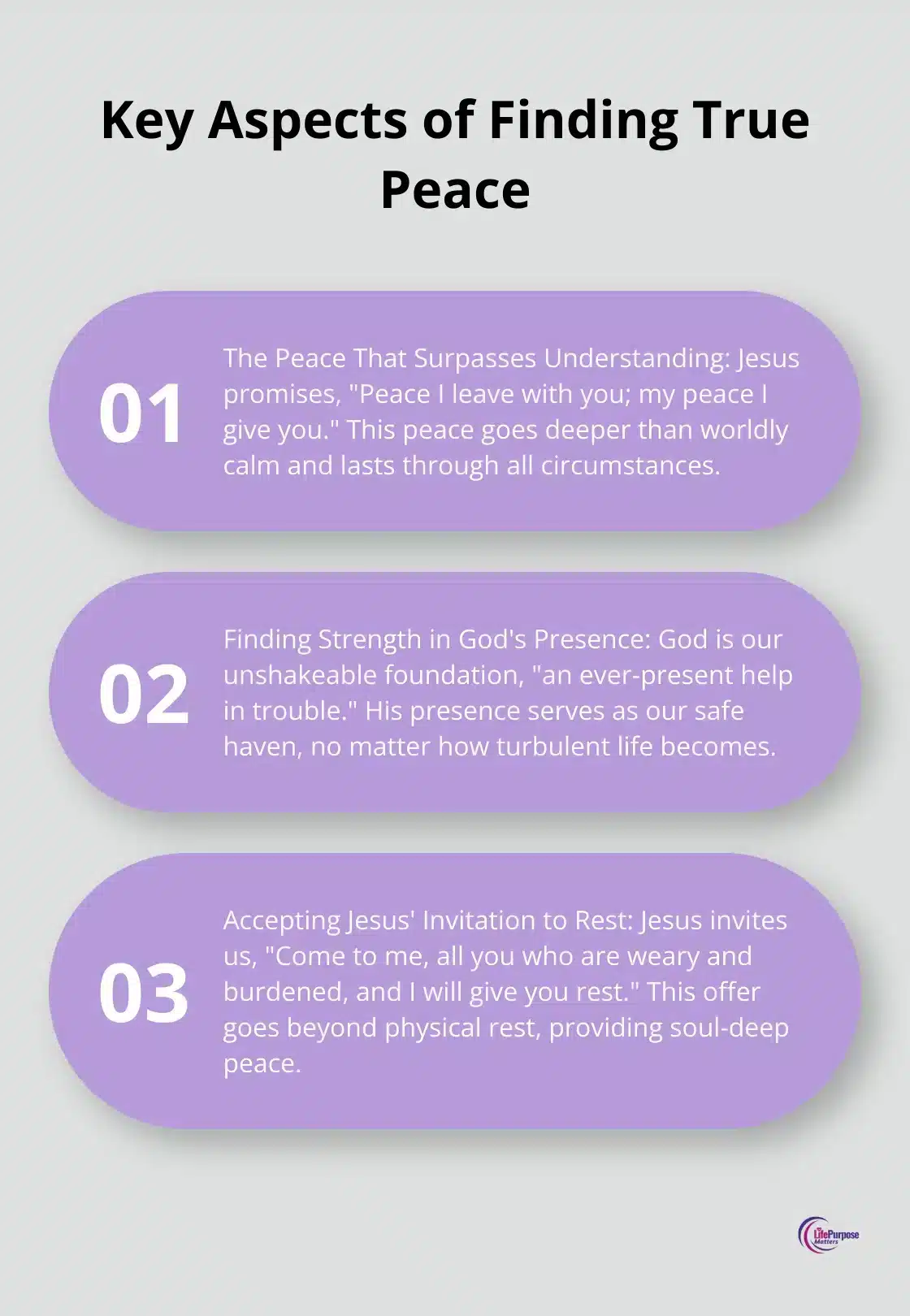 Key Aspects of Finding True Peace

01

The Peace That Surpasses Understanding: Jesus promises, "Peace I leave with you; my peace I give you." This peace goes deeper than worldly calm and lasts through all circumstances.

02

Finding Strength in God's Presence: God is our unshakeable foundation, "an ever-present help in trouble." His presence serves as our safe haven, no matter how turbulent life becomes.

03

Accepting Jesus' Invitation to Rest: Jesus invites us, "Come to me, all you who are weary and burdened, and I will give you rest." This offer goes beyond physical rest, providing soul-deep peace.

LifePurpose Matters